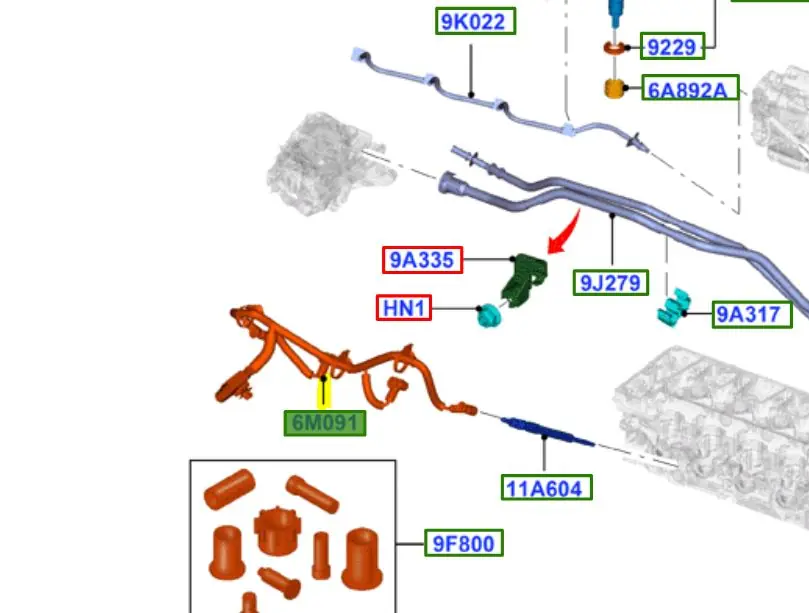 9K022

9229

6A892A

9A335

9J279

HN1

9A317

6M091

11A604

9F800